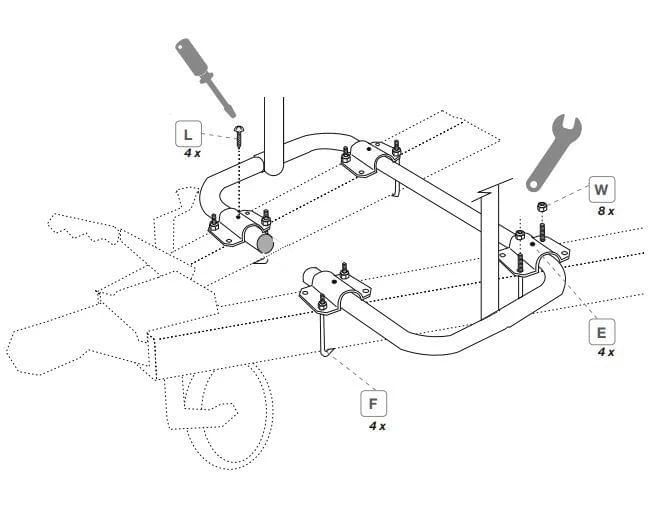 L
4 x
W
8 x
E
4 x
F
4 x